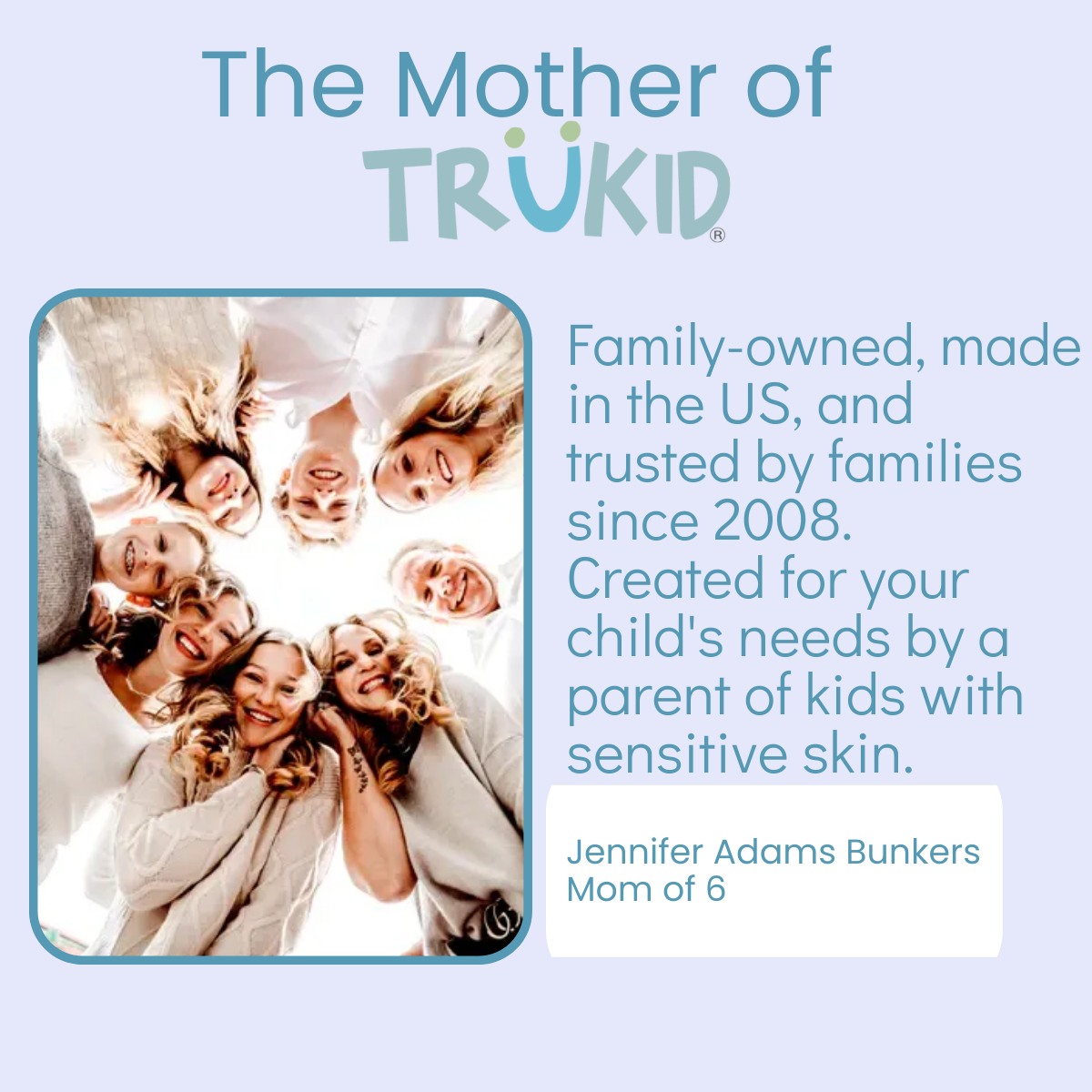 The Mother of
TRUKID®

Family-owned, made in the US, and trusted by families since 2008. Created for your child's needs by a parent of kids with sensitive skin.

Jennifer Adams Bunkers
Mom of 6