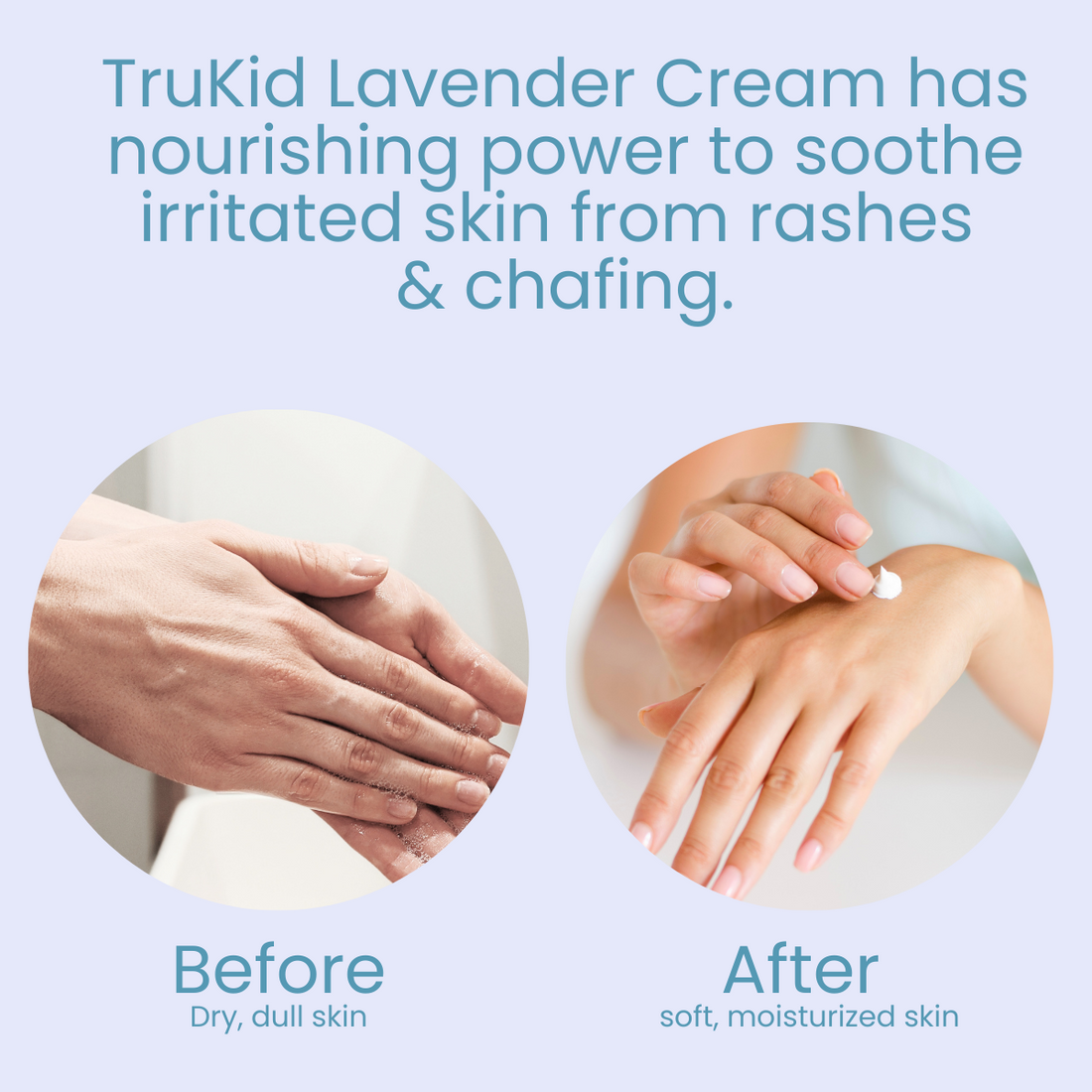 TruKid Lavender Cream has nourishing power to soothe irritated skin from rashes & chafing.

Before
Dry, dull skin

After
soft, moisturized skin