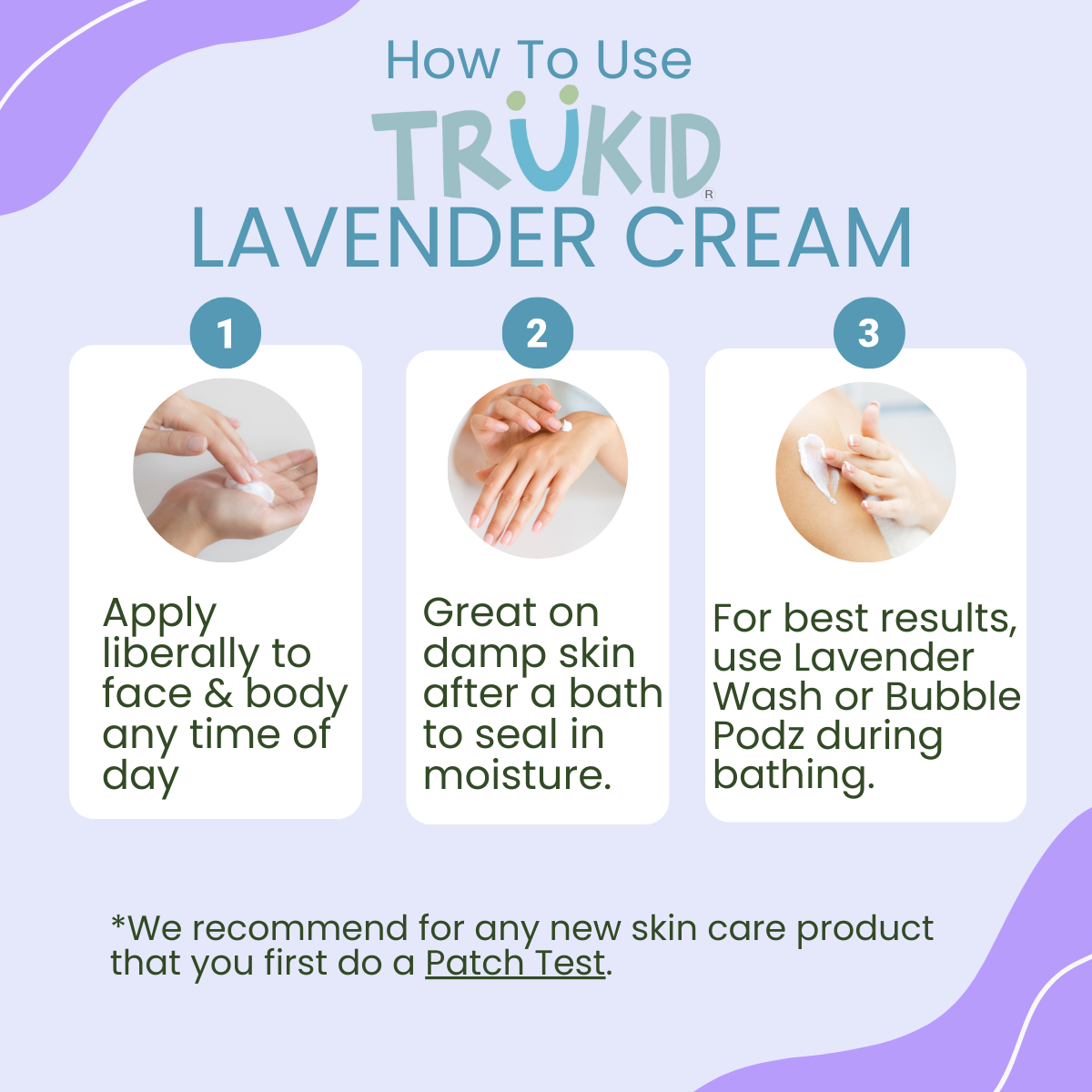 How To Use

TRUKID®

LAVENDER CREAM

1

Apply liberally to face & body any time of day

2

Great on damp skin after a bath to seal in moisture.

3

For best results, use Lavender Wash or Bubble Podz during bathing.

*We recommend for any new skin care product that you first do a Patch Test.